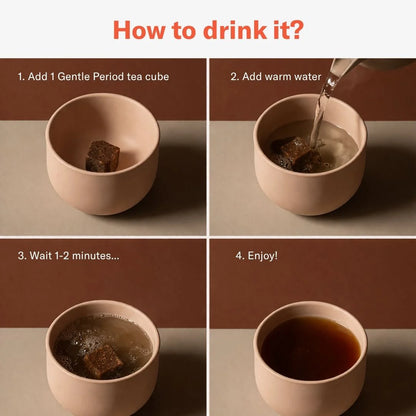 How to drink it?

1. Add 1 Gentle Period tea cube

2. Add warm water

3. Wait 1-2 minutes...

4. Enjoy!